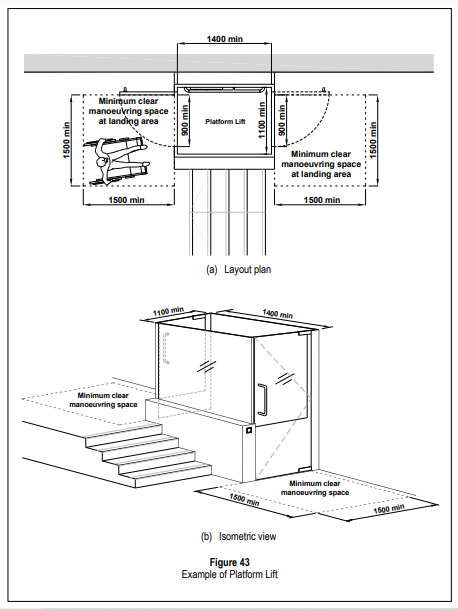 1400 min

Minimum clear manoeuvring space at landing area

1500 min

900 min

Platform Lift

1100 min

900 min

Minimum clear manoeuvring space at landing area

1500 min

1500 min

1500 min

(a) Layout plan

1100 min

1400 min

Minimum clear manoeuvring space

Minimum clear manoeuvring space

1500 min

1500 min

(b) Isometric view

Figure 43
Example of Platform Lift